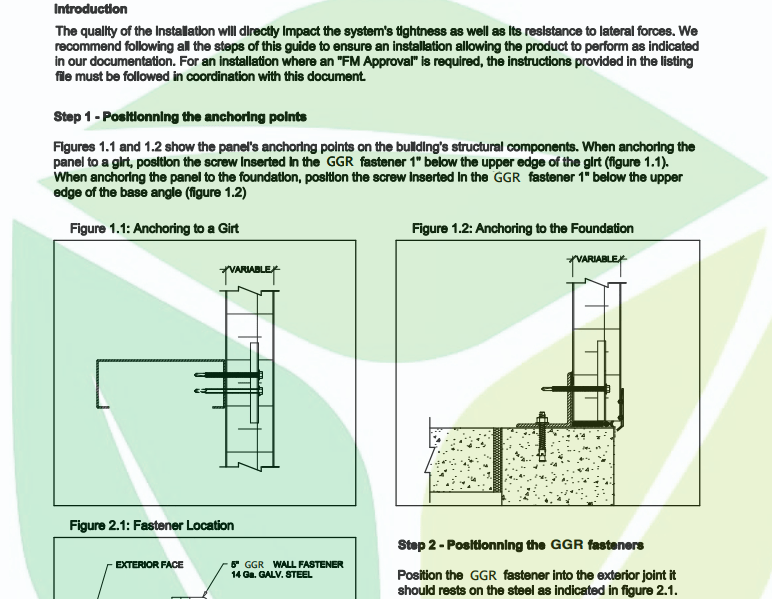 Introduction

The quality of the installation will directly impact the system's tightness as well as its resistance to lateral forces. We recommend following all the steps of this guide to ensure an installation allowing the product to perform as indicated in our documentation. For an installation where an "FM Approval" is required, the instructions provided in the listing file must be followed in coordination with this document.

Step 1 - Positionning the anchoring points

Figures 1.1 and 1.2 show the panel's anchoring points on the building's structural components. When anchoring the panel to a girt, position the screw inserted in the GGR fastener 1" below the upper edge of the girt (figure 1.1). When anchoring the panel to the foundation, position the screw inserted in the GGR fastener 1" below the upper edge of the base angle (figure 1.2)

Figure 1.1: Anchoring to a Girt

VARIABLE

Figure 1.2: Anchoring to the Foundation

VARIABLE

Figure 2.1: Fastener Location

EXTERIOR FACE

5" GGR WALL FASTENER
14 Ga. GALV. STEEL

Step 2 - Positionning the GGR fasteners

Position the GGR fastener into the exterior joint it should rests on the steel as indicated in figure 2.1.